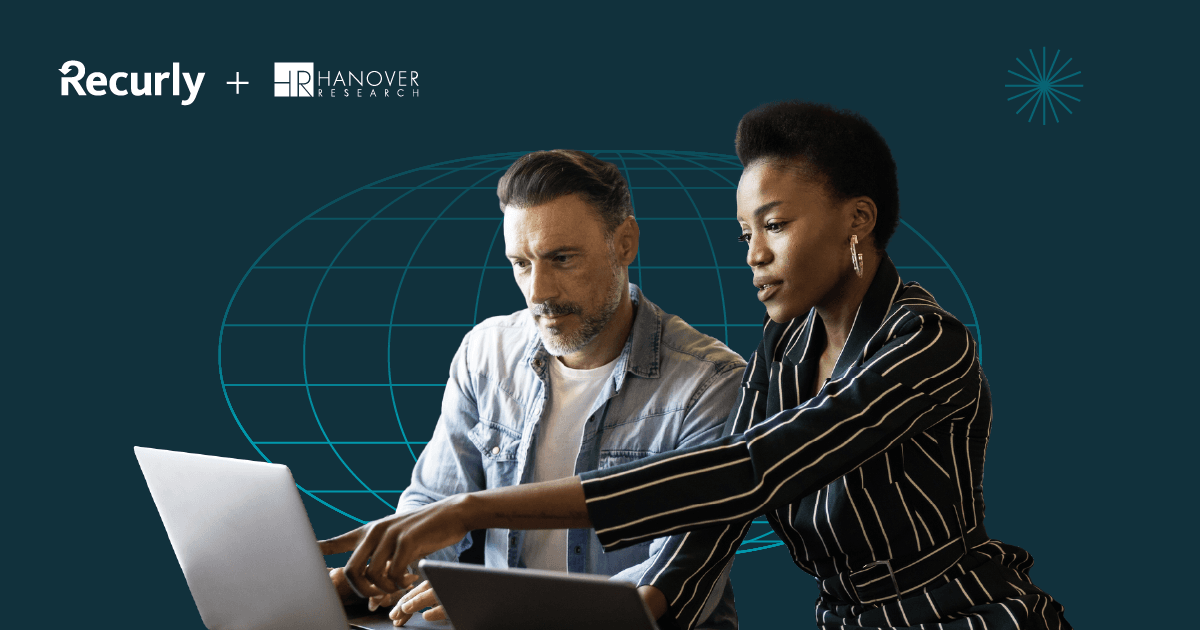 Recurly + HR HANOVER RESEARCH