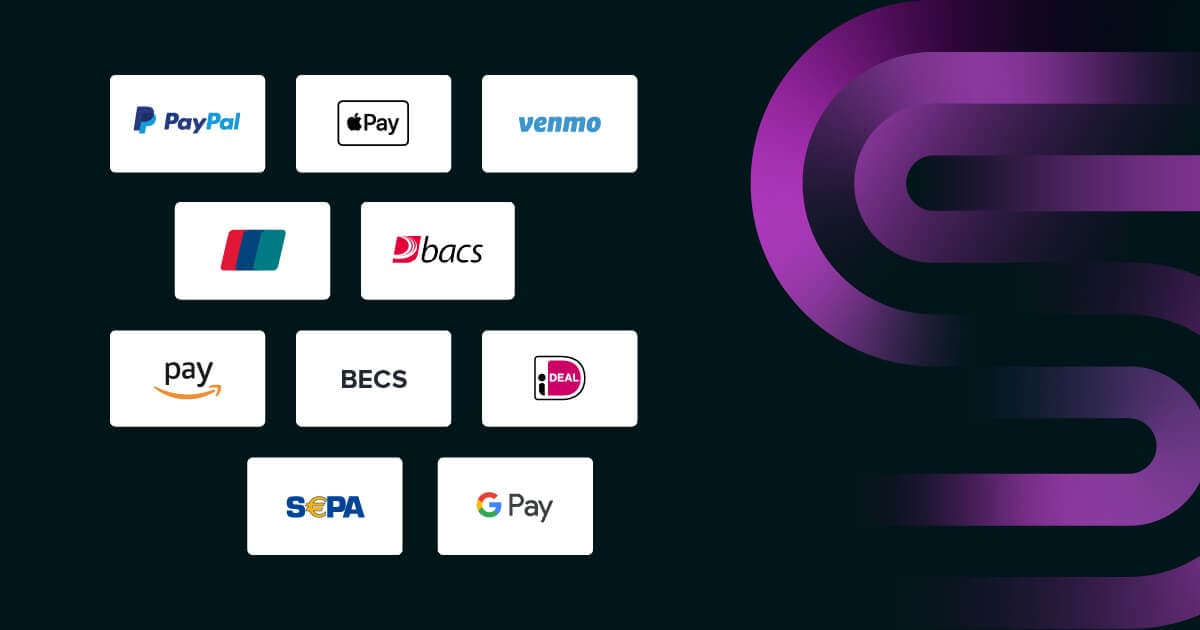 PayPal

Pay

venmo

bacs

pay

BECS

iDEAL

S€PA

G Pay